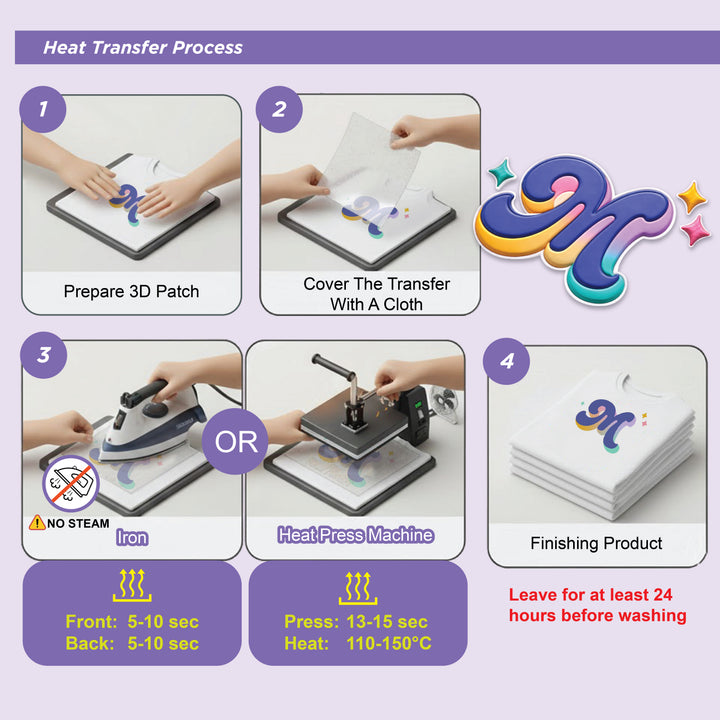 Heat Transfer Process

1
Prepare 3D Patch

2
Cover The Transfer With A Cloth

3
NO STEAM
Iron

OR

Heat Press Machine

4
Finishing Product

Front: 5-10 sec
Back: 5-10 sec

Press: 13-15 sec
Heat: 110-150°C

Leave for at least 24 hours before washing