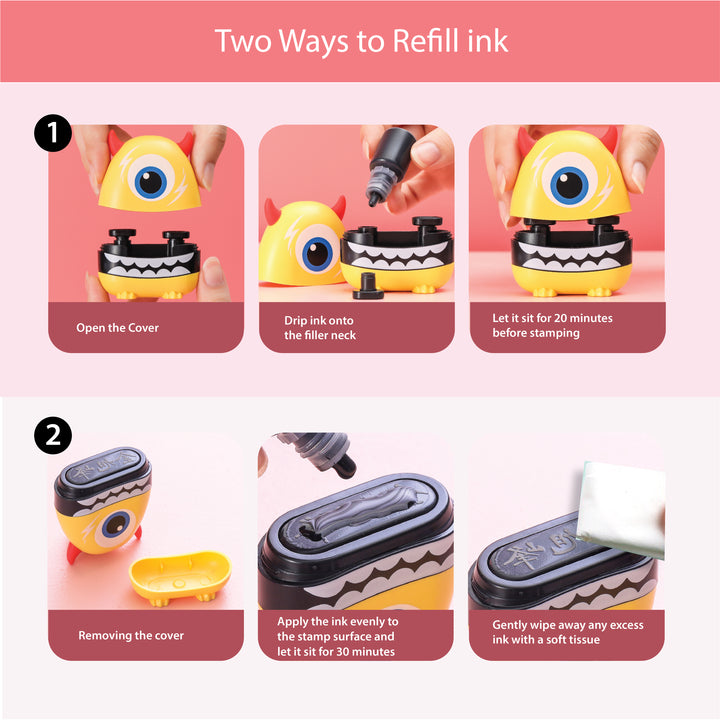 Two Ways to Refill ink

1

Open the Cover

Drip ink onto the filler neck

Let it sit for 20 minutes before stamping

2

Removing the cover

Apply the ink evenly to the stamp surface and let it sit for 30 minutes

Gently wipe away any excess ink with a soft tissue