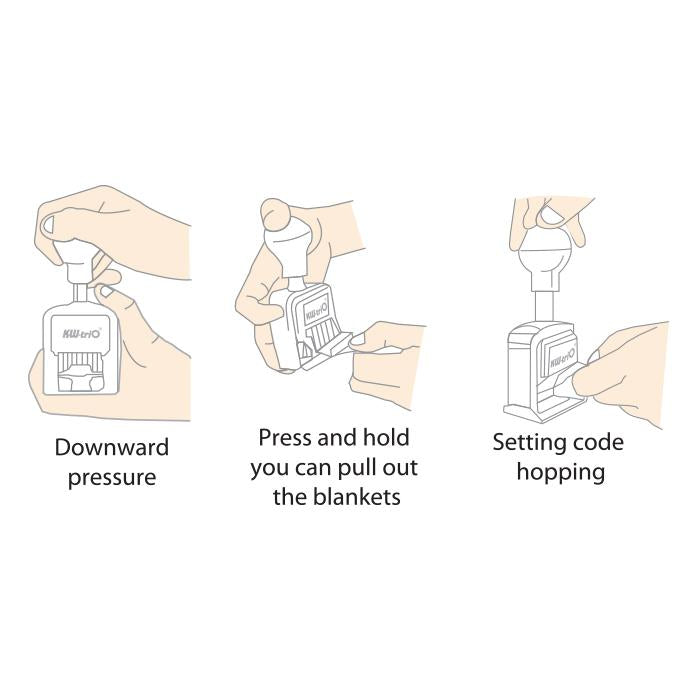 KW-triO

Downward pressure

KW-triO

Press and hold you can pull out the blankets

KW-triO

Setting code hopping