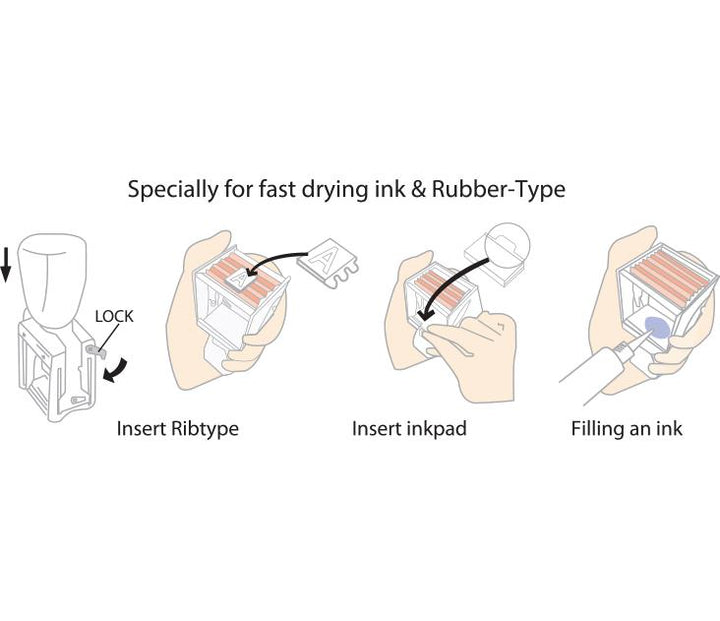 Specially for fast drying ink & Rubber-Type

LOCK

A

A

Insert Ribtype

Insert inkpad

Filling an ink